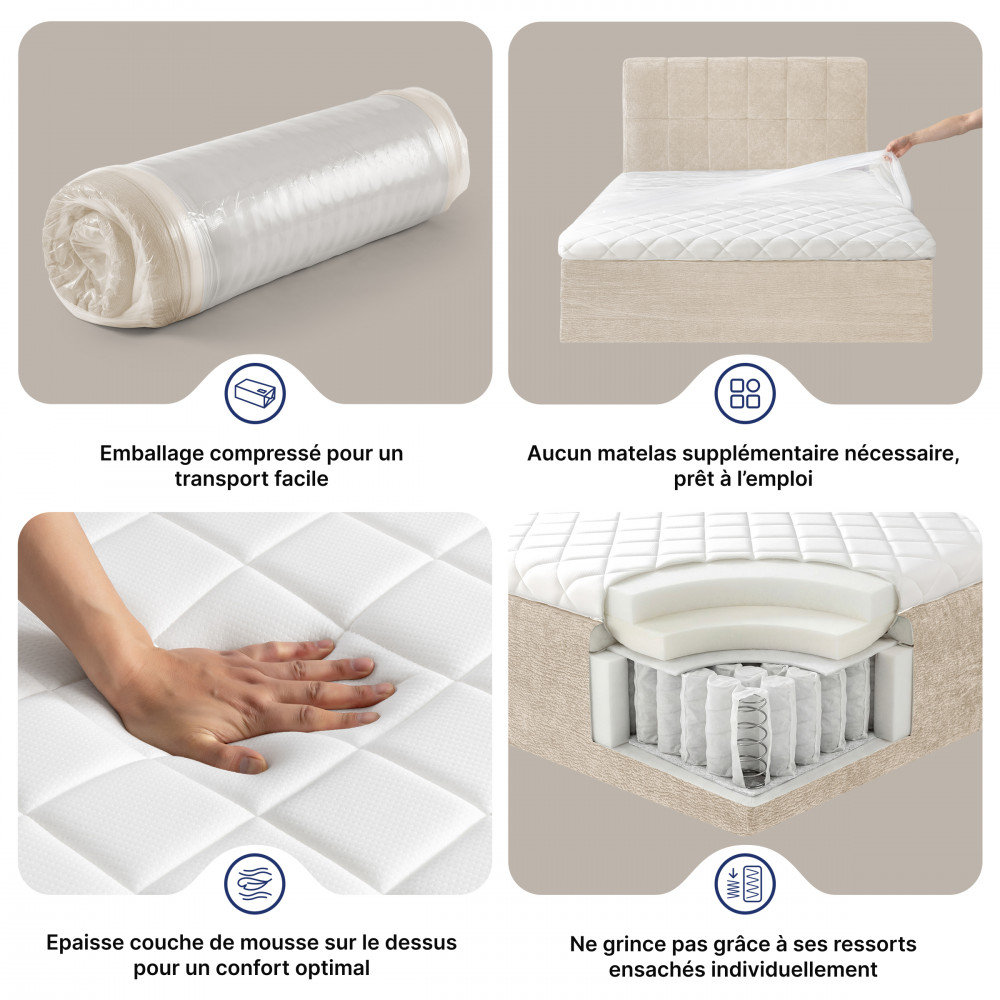 Emballage compressé pour un transport facile

Aucun matelas supplémentaire nécessaire, prêt à l'emploi

Epaisse couche de mousse sur le dessus pour un confort optimal

Ne grince pas grâce à ses ressorts ensachés individuellement